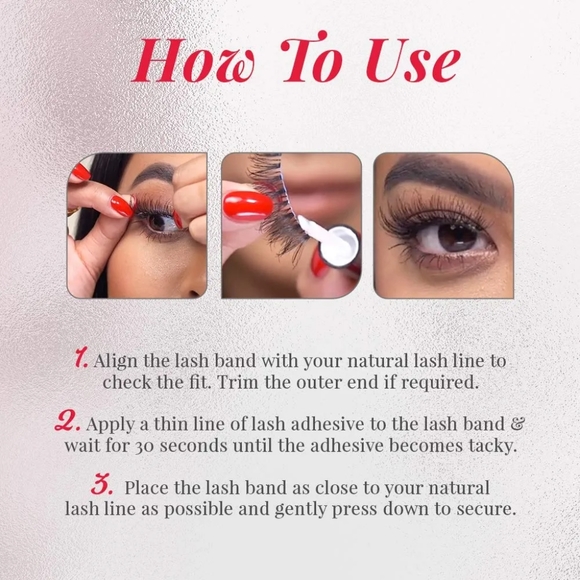 How To Use

1. Align the lash band with your natural lash line to check the fit. Trim the outer end if required.

2. Apply a thin line of lash adhesive to the lash band & wait for 30 seconds until the adhesive becomes tacky.

3. Place the lash band as close to your natural lash line as possible and gently press down to secure.